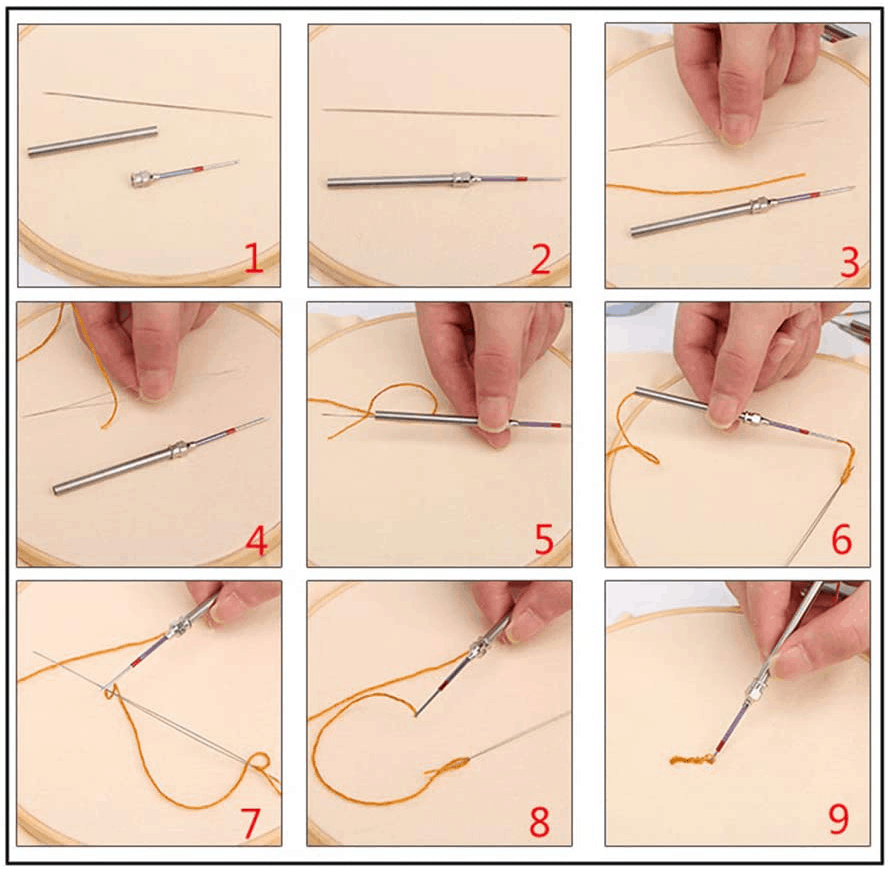 1
2
3
4
5
6
7
8
9